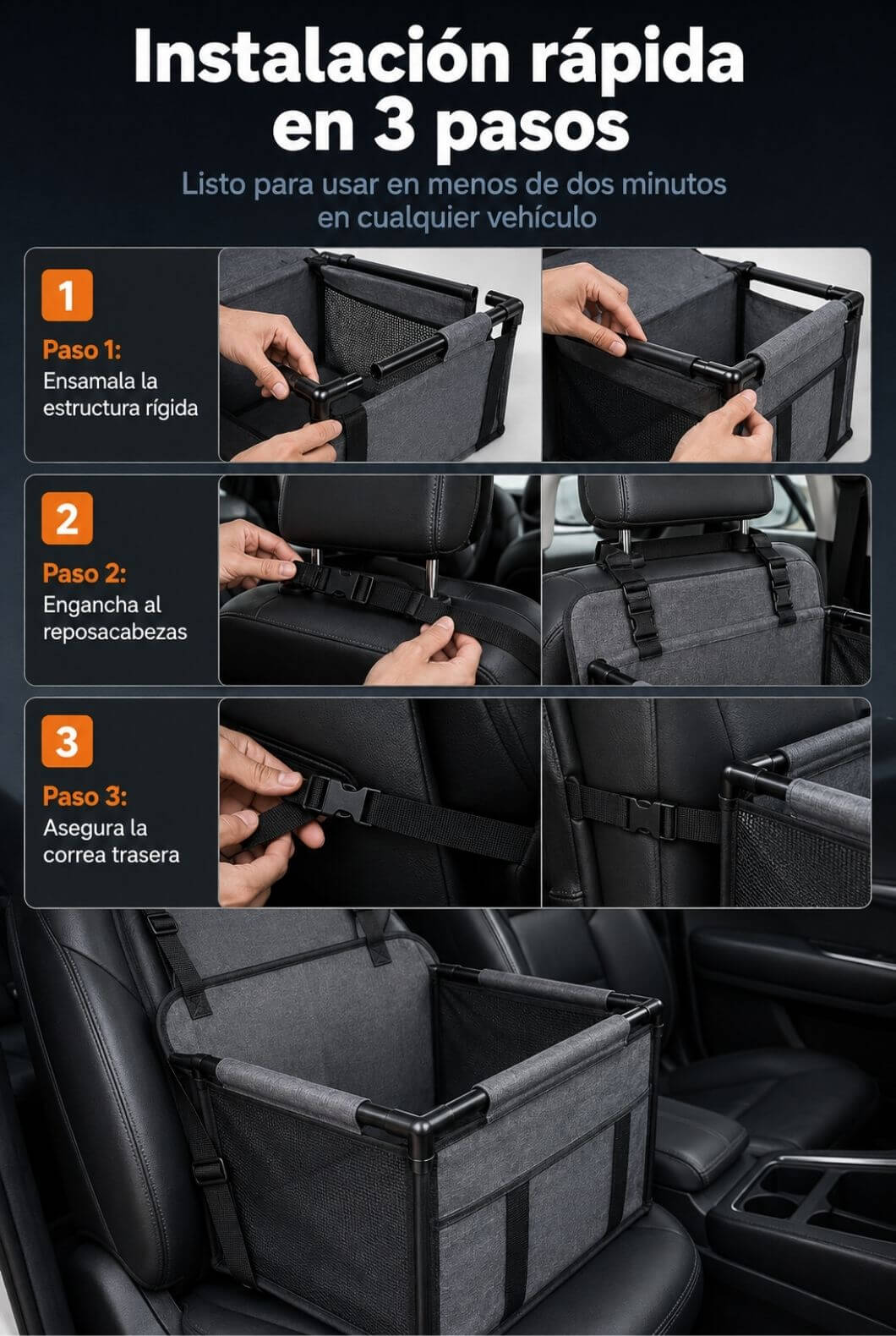 Instalación rápida en 3 pasos

Listo para usar en menos de dos minutos en cualquier vehículo

1

Paso 1:
Ensamala la estructura rígida

2

Paso 2:
Engancha al reposacabezas

3

Paso 3:
Asegura la correa trasera